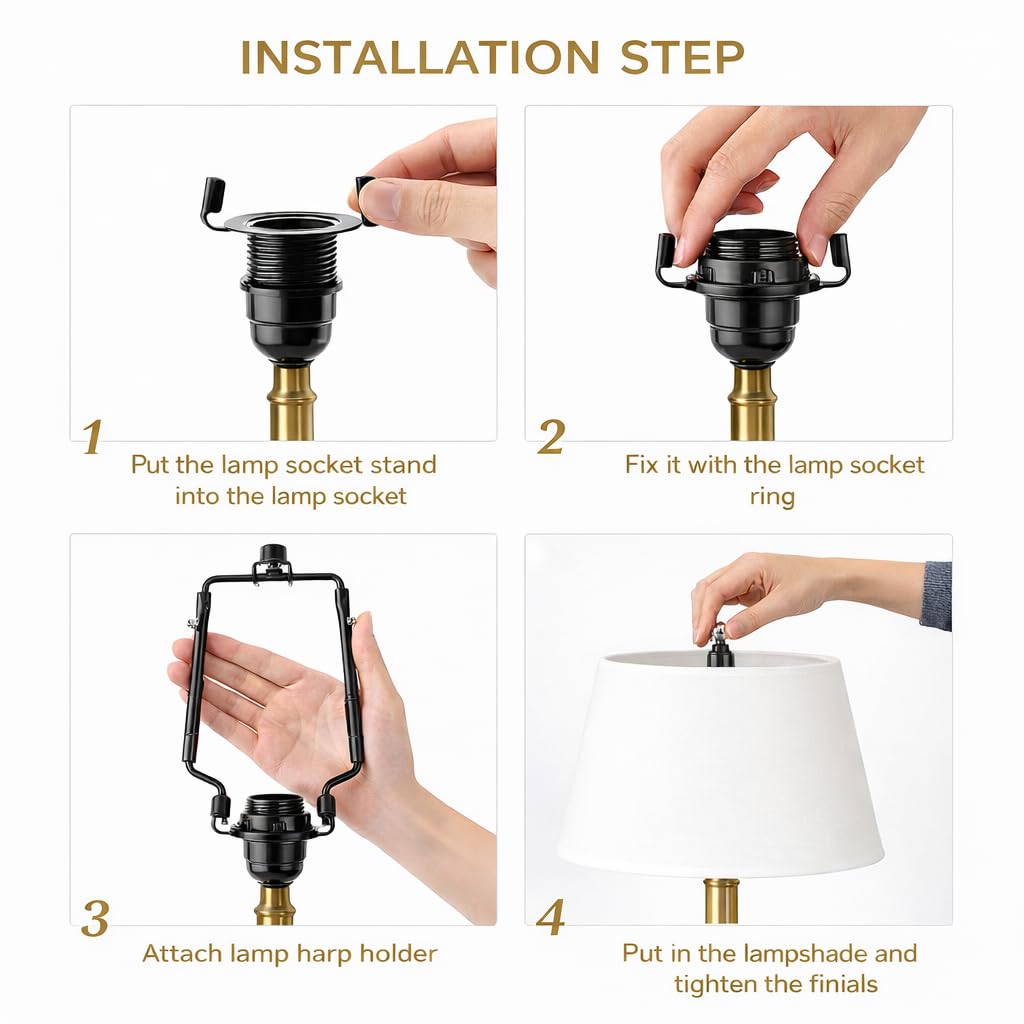 INSTALLATION STEP

1
Put the lamp socket stand into the lamp socket

2
Fix it with the lamp socket ring

3
Attach lamp harp holder

4
Put in the lampshade and tighten the finials