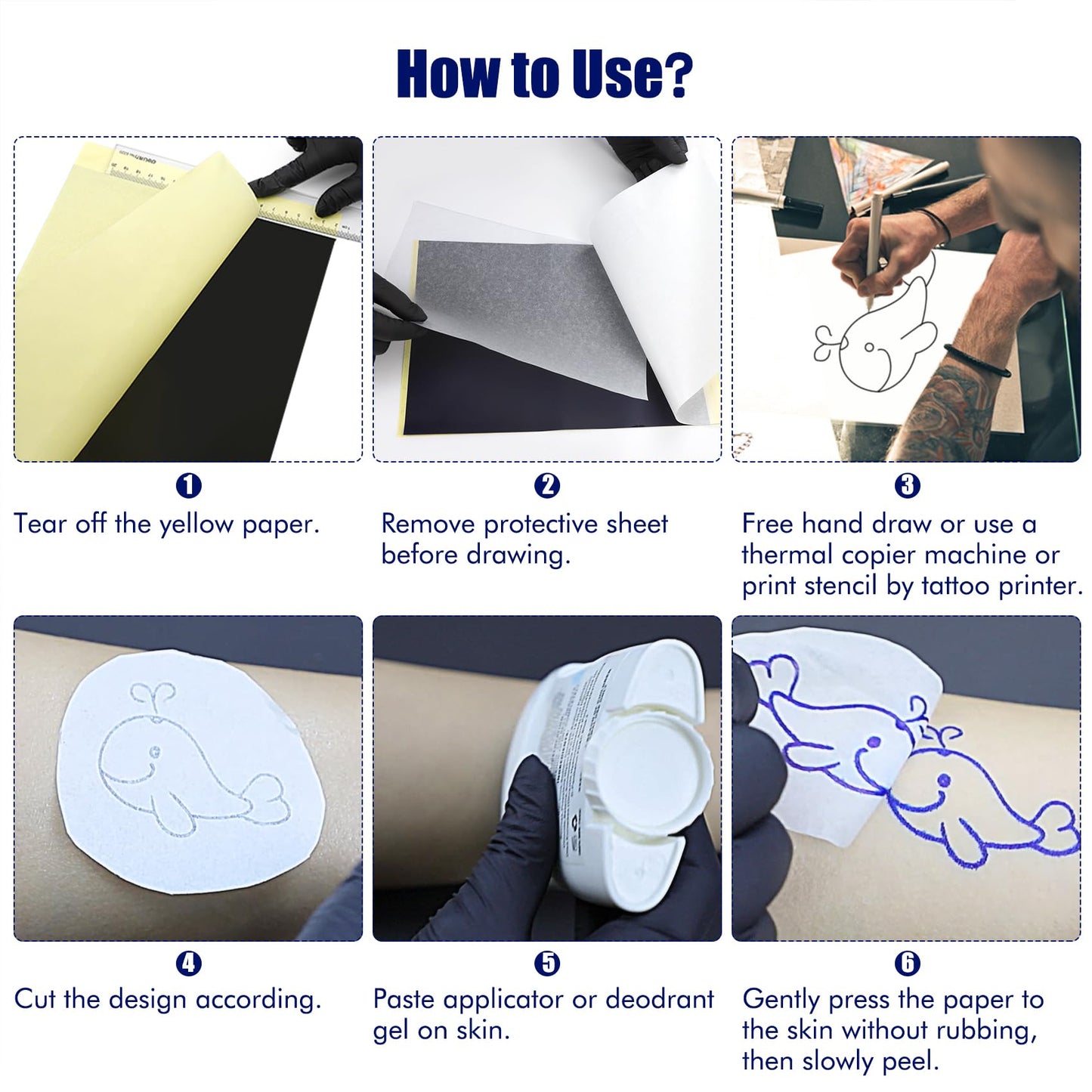 How to Use?

1
Tear off the yellow paper.

2
Remove protective sheet before drawing.

3
Free hand draw or use a thermal copier machine or print stencil by tattoo printer.

4
Cut the design according.

5
Paste applicator or deodrant gel on skin.

6
Gently press the paper to the skin without rubbing, then slowly peel.