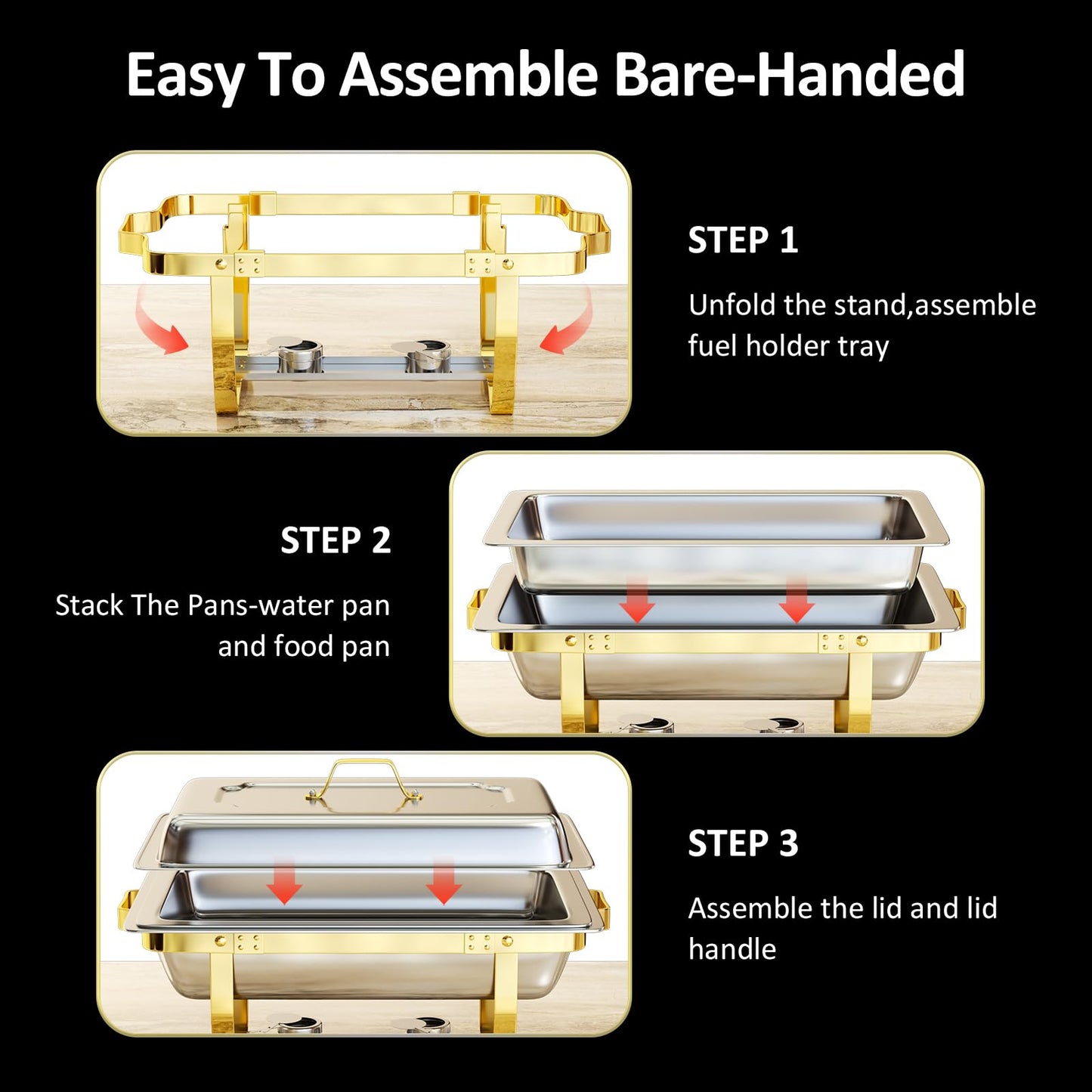 Easy To Assemble Bare-Handed

STEP 1

Unfold the stand,assemble fuel holder tray

STEP 2

Stack The Pans-water pan and food pan

STEP 3

Assemble the lid and lid handle