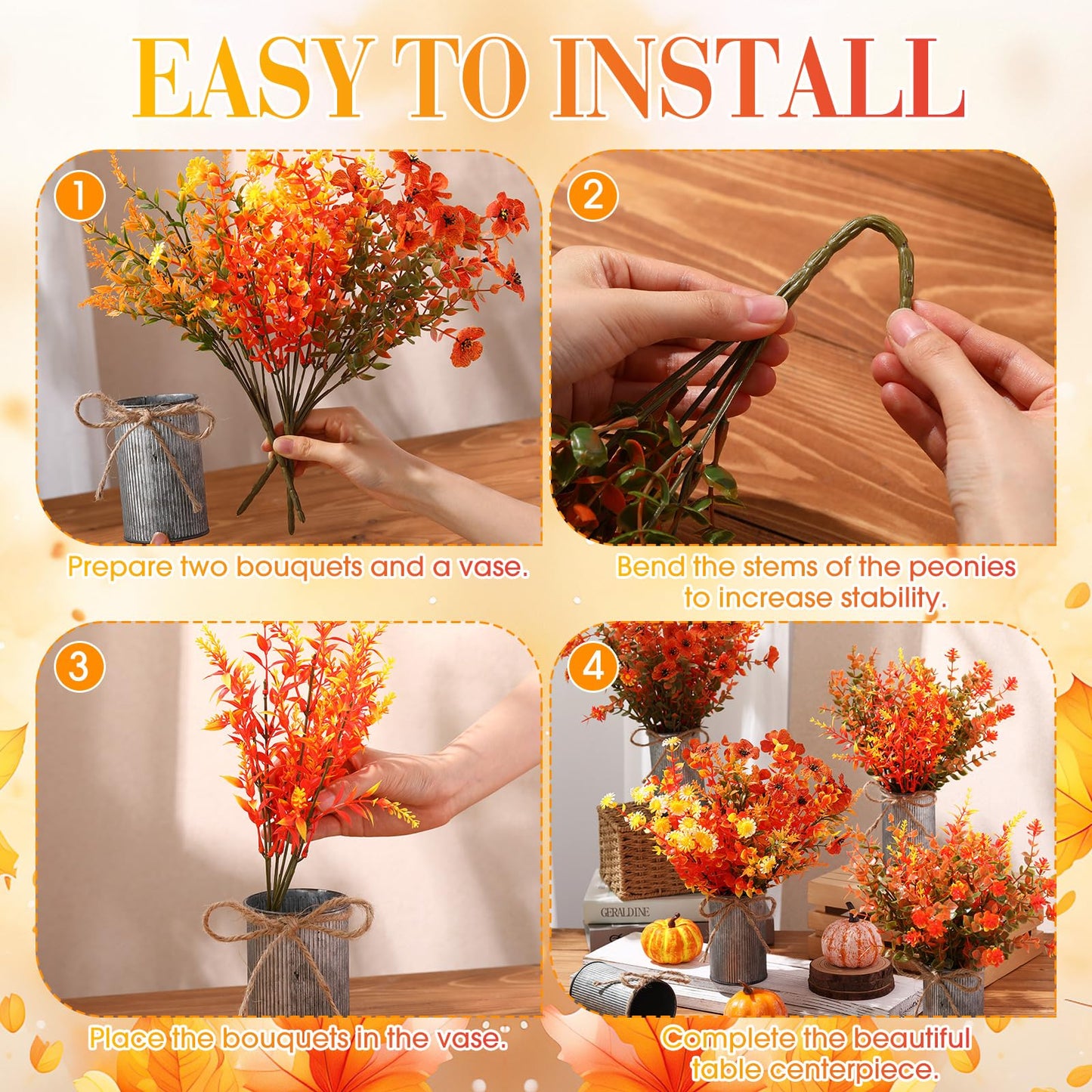 EASY TO INSTALL

1

Prepare two bouquets and a vase.

2

Bend the stems of the peonies to increase stability.

3

Place the bouquets in the vase.

4

GERALDINE

Complete the beautiful table centerpiece.