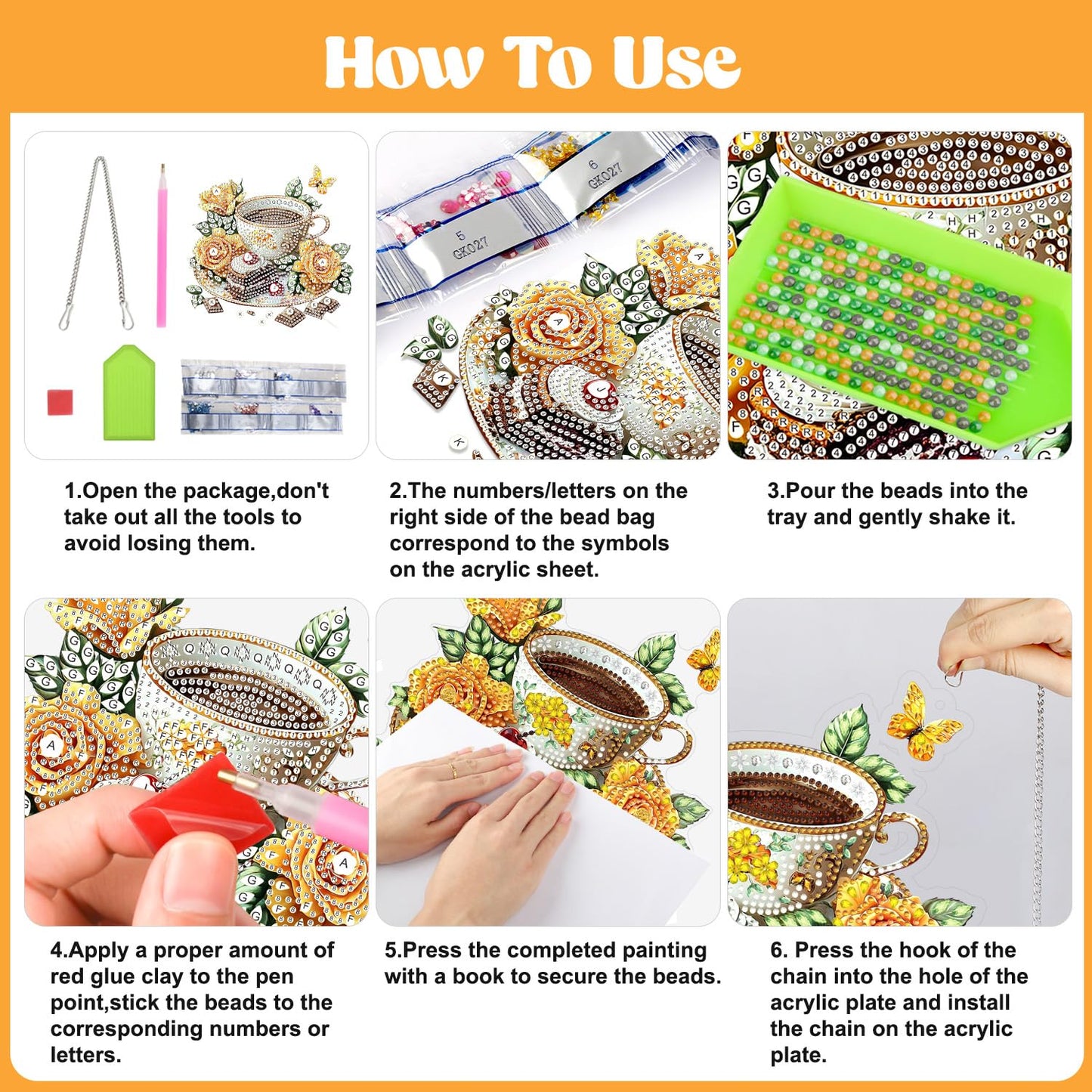 How To Use

5
GK027

6
GK027

1.Open the package,don't take out all the tools to avoid losing them.

2.The numbers/letters on the right side of the bead bag correspond to the symbols on the acrylic sheet.

3.Pour the beads into the tray and gently shake it.

4.Apply a proper amount of red glue clay to the pen point,stick the beads to the corresponding numbers or letters.

5.Press the completed painting with a book to secure the beads.

6. Press the hook of the chain into the hole of the acrylic plate and install the chain on the acrylic plate.