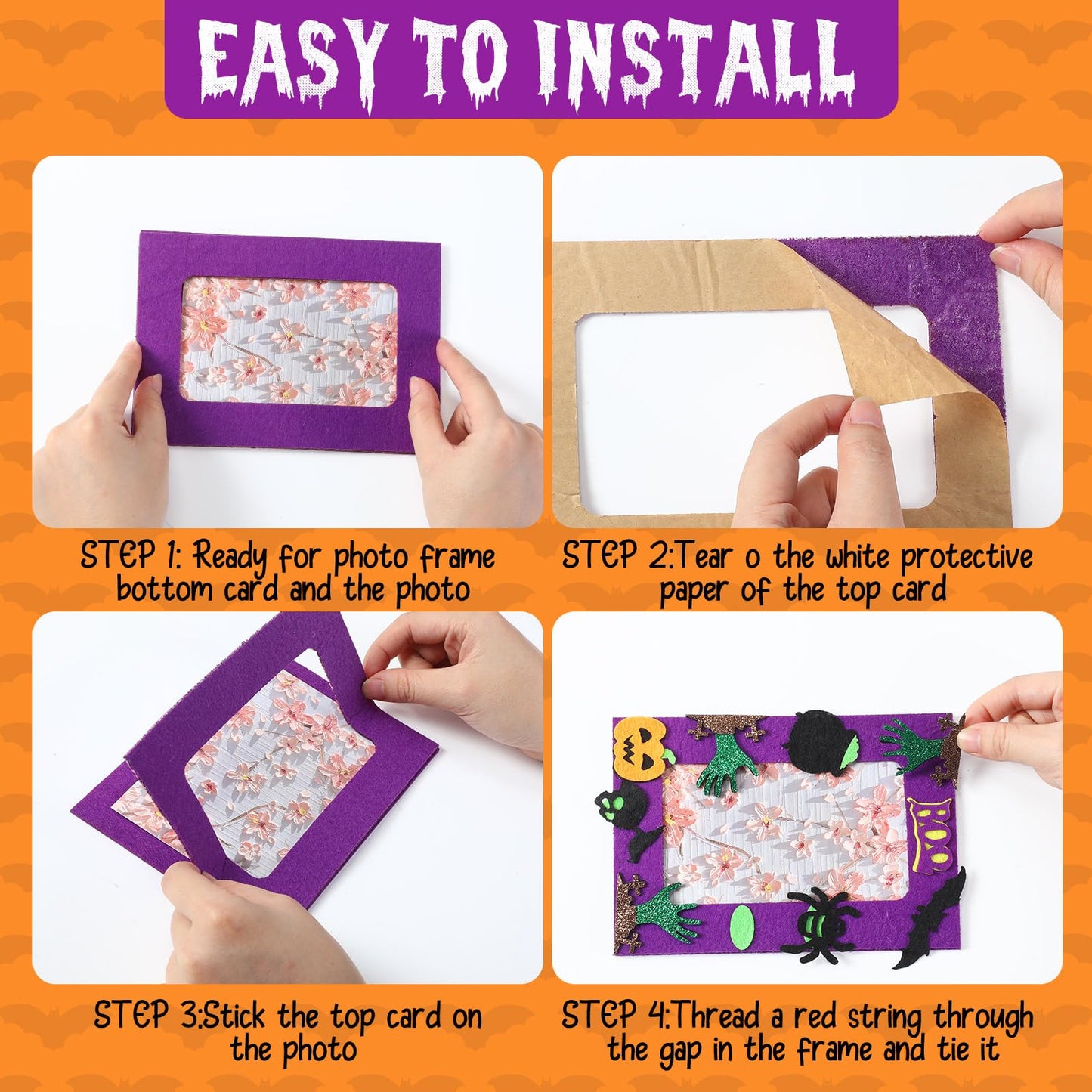 EASY TO INSTALL

STEP 1: Ready for photo frame bottom card and the photo

STEP 2:Tear o the white protective paper of the top card

STEP 3:Stick the top card on the photo

STEP 4:Thread a red string through the gap in the frame and tie it